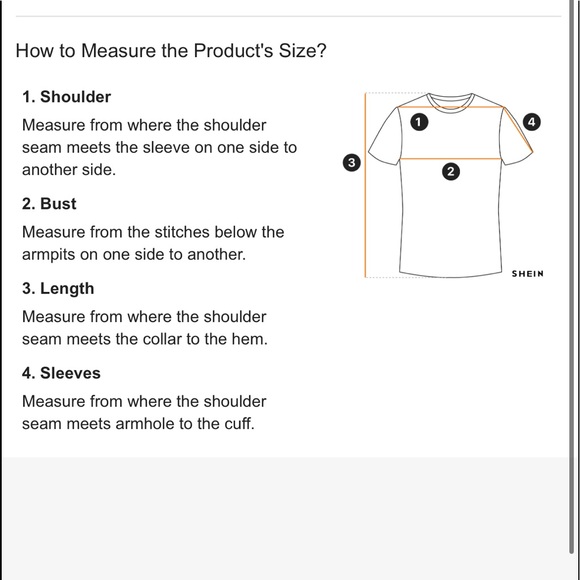 How to Measure the Product's Size?

1. Shoulder

Measure from where the shoulder seam meets the sleeve on one side to another side.

2. Bust

Measure from the stitches below the armpits on one side to another.

3. Length

Measure from where the shoulder seam meets the collar to the hem.

4. Sleeves

Measure from where the shoulder seam meets armhole to the cuff.

1
4
3
2
SHEIN